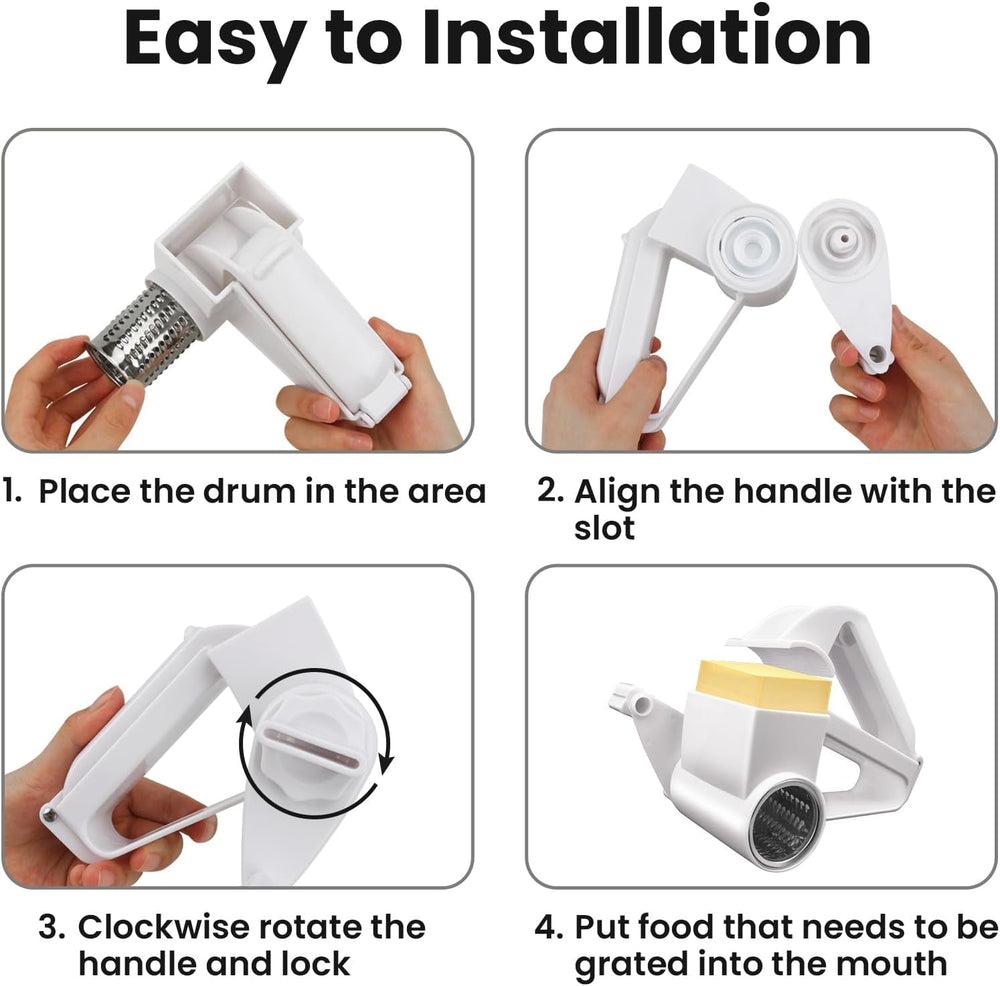 Easy to Installation

1. Place the drum in the area

2. Align the handle with the slot

3. Clockwise rotate the handle and lock

4. Put food that needs to be grated into the mouth