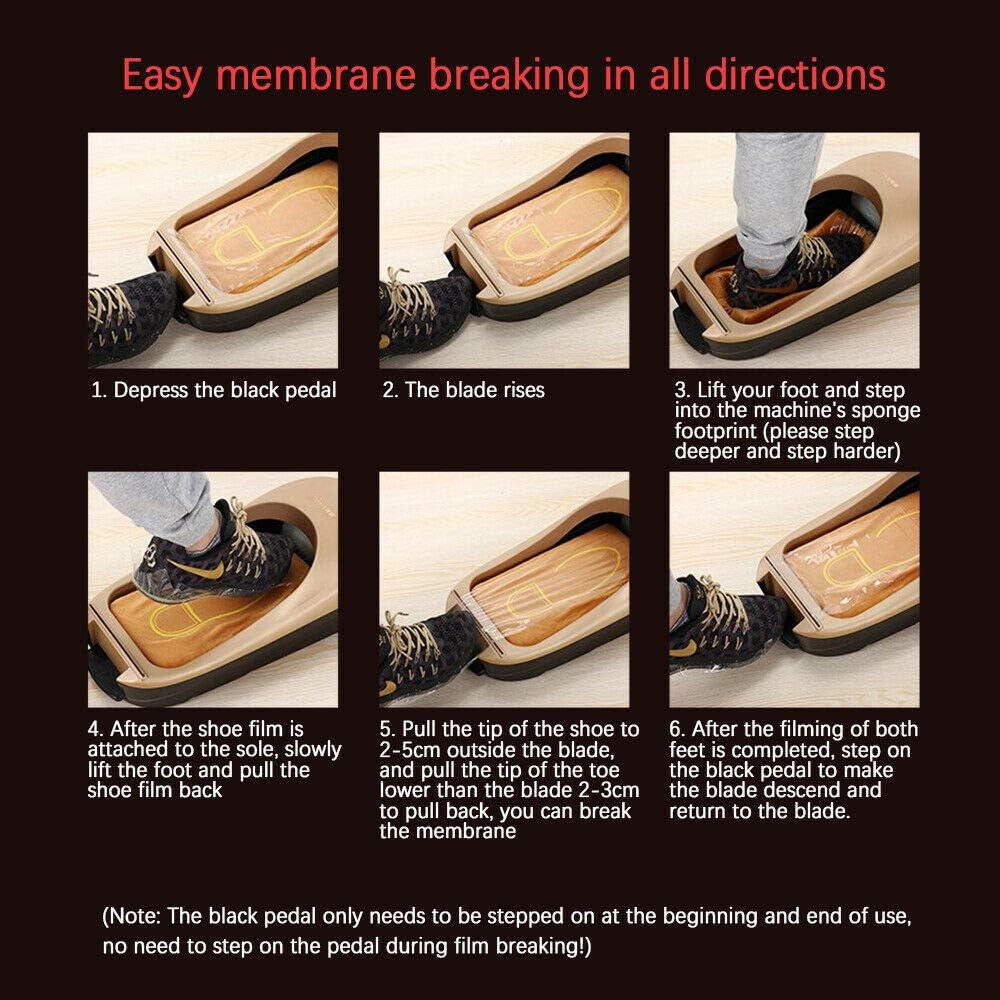 Easy membrane breaking in all directions

1. Depress the black pedal

2. The blade rises

3. Lift your foot and step into the machine's sponge footprint (please step deeper and step harder)

4. After the shoe film is attached to the sole, slowly lift the foot and pull the shoe film back

5. Pull the tip of the shoe to 2-5cm outside the blade, and pull the tip of the toe lower than the blade 2-3cm to pull back, you can break the membrane

6. After the filming of both feet is completed, step on the black pedal to make the blade descend and return to the blade.

(Note: The black pedal only needs to be stepped on at the beginning and end of use, no need to step on the pedal during film breaking!)