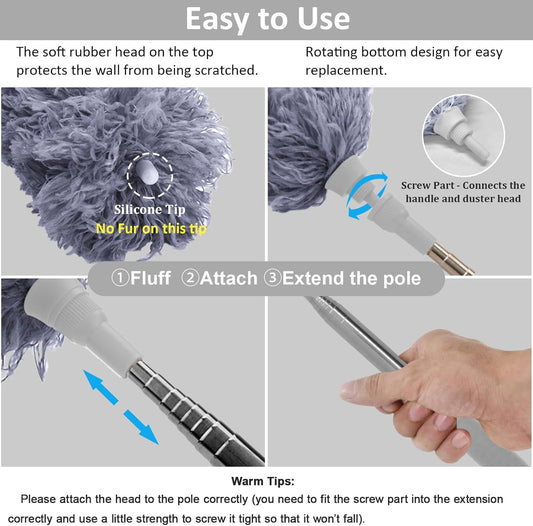 Easy to Use

The soft rubber head on the top protects the wall from being scratched.

Rotating bottom design for easy replacement.

Silicone Tip
No Fur on this tip

Screw Part - Connects the handle and duster head

①Fluff ②Attach ③Extend the pole

Warm Tips:
Please attach the head to the pole correctly (you need to fit the screw part into the extension correctly and use a little strength to screw it tight so that it won't fall).