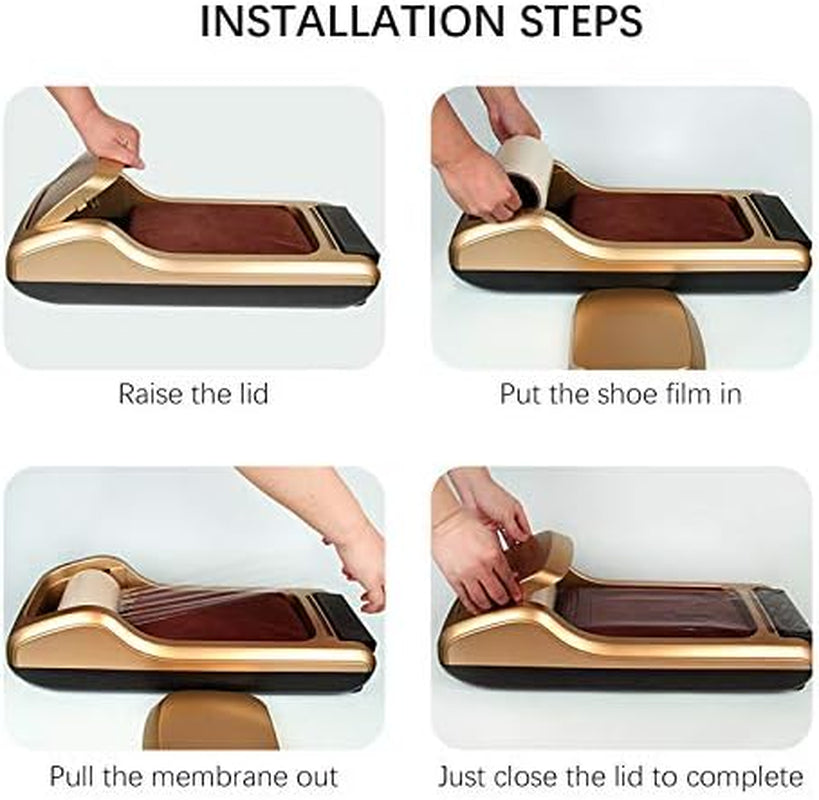 INSTALLATION STEPS

Raise the lid

Put the shoe film in

Pull the membrane out

Just close the lid to complete