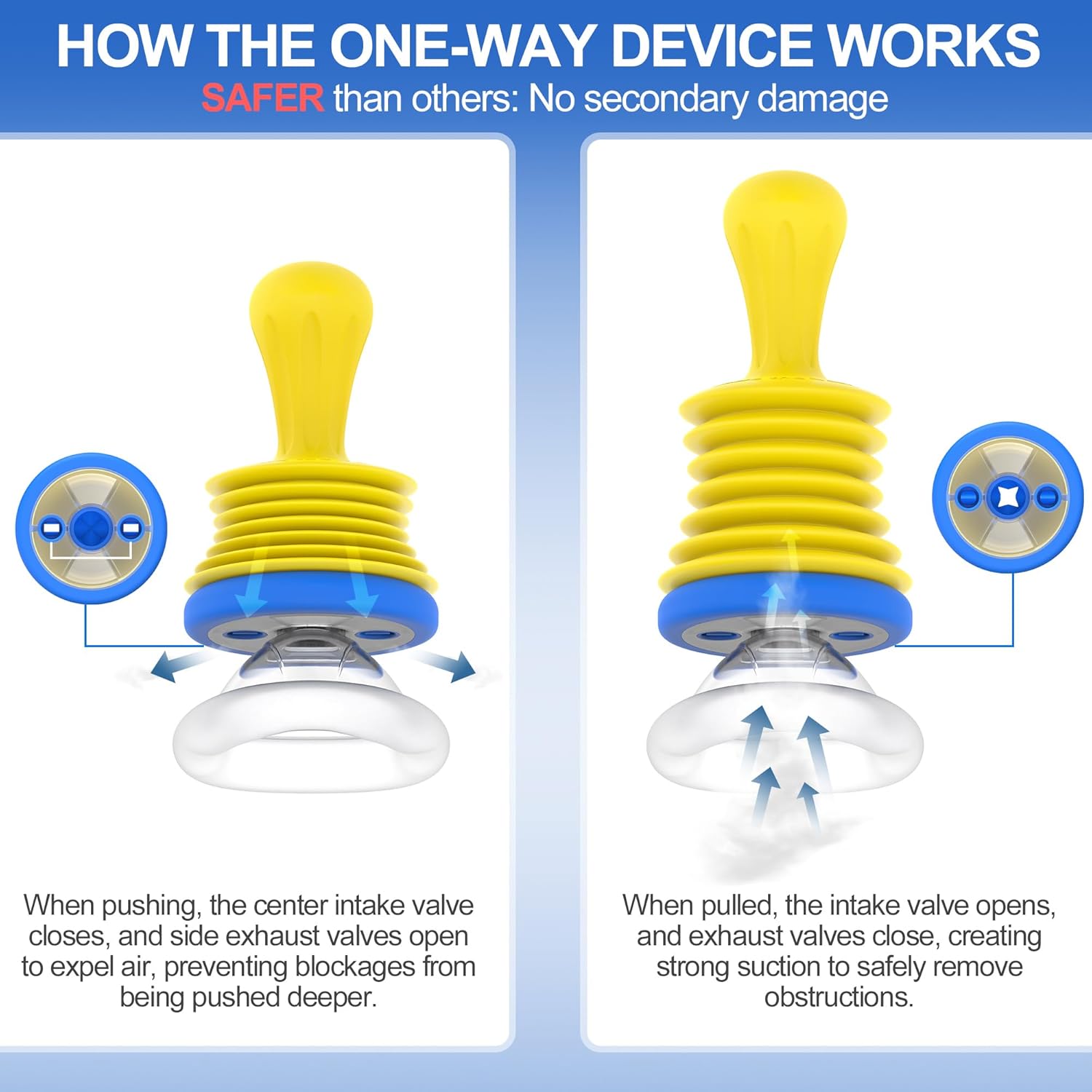 HOW THE ONE-WAY DEVICE WORKS
SAFER than others: No secondary damage

When pushing, the center intake valve closes, and side exhaust valves open to expel air, preventing blockages from being pushed deeper.

When pulled, the intake valve opens, and exhaust valves close, creating strong suction to safely remove obstructions.