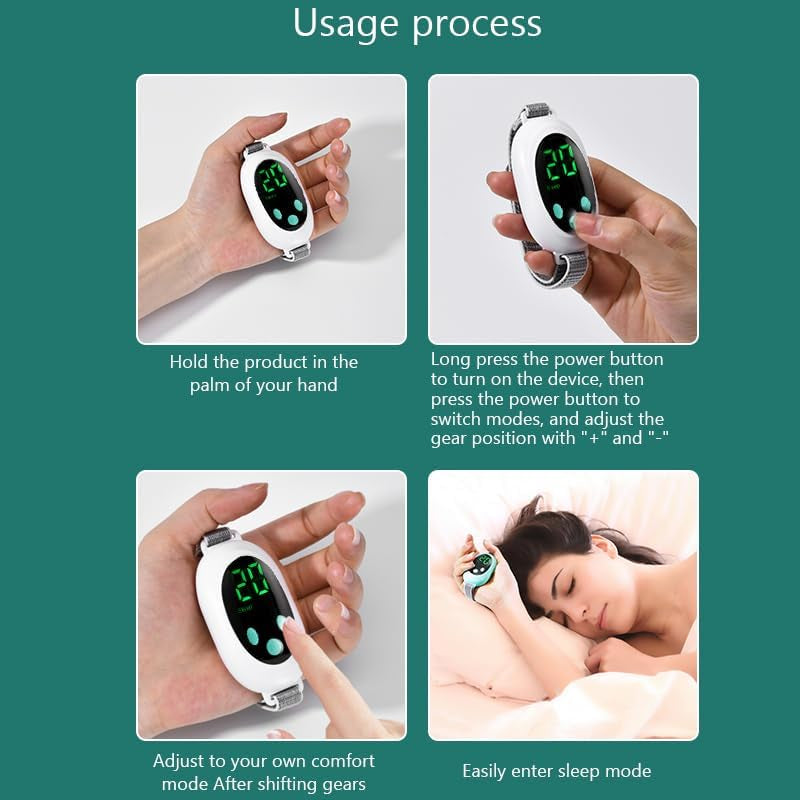 Usage process

20

Hold the product in the palm of your hand

20

Long press the power button to turn on the device, then press the power button to switch modes, and adjust the gear position with "+" and "-"

20

Adjust to your own comfort mode After shifting gears

Easily enter sleep mode