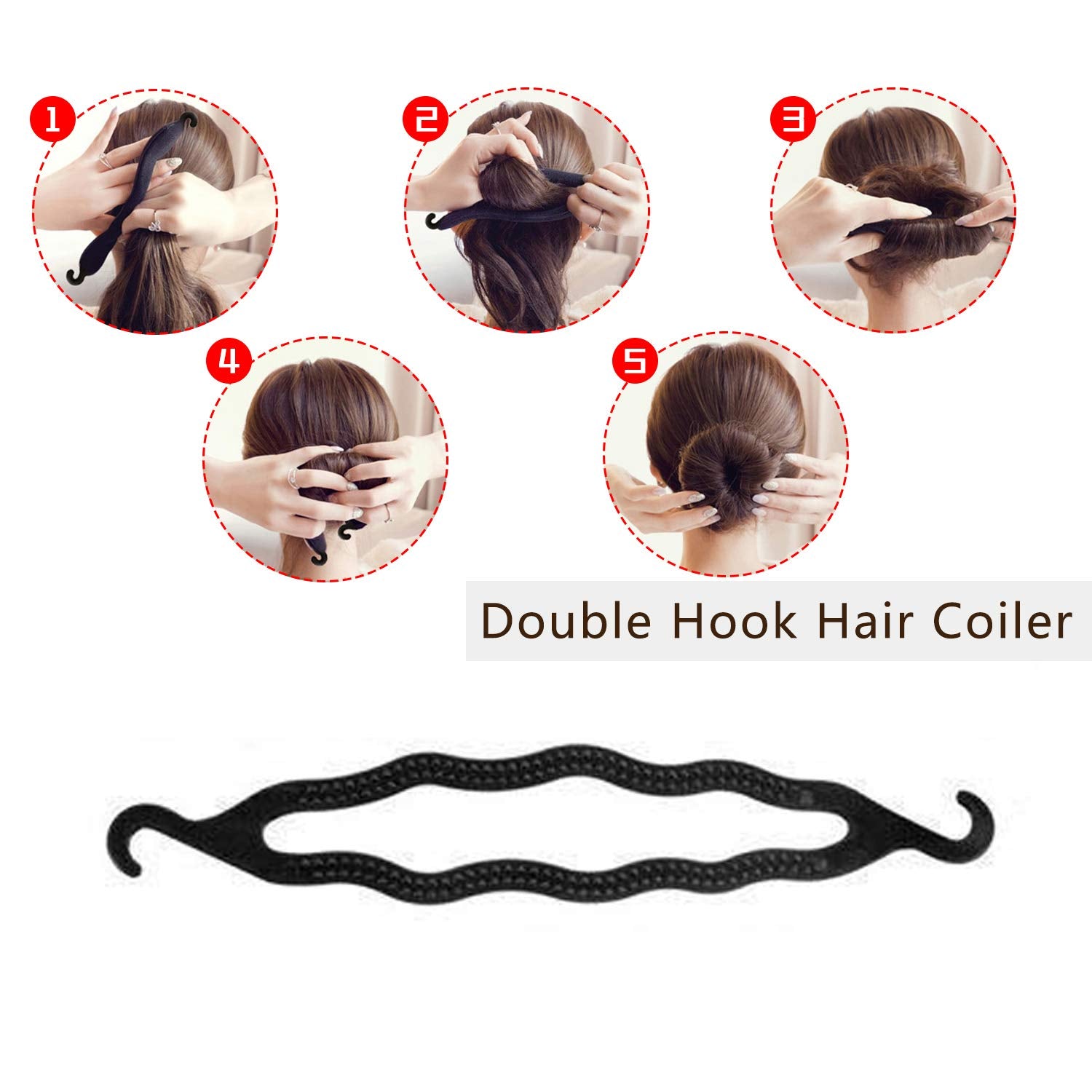 1

2

3

4

5

Double Hook Hair Coiler