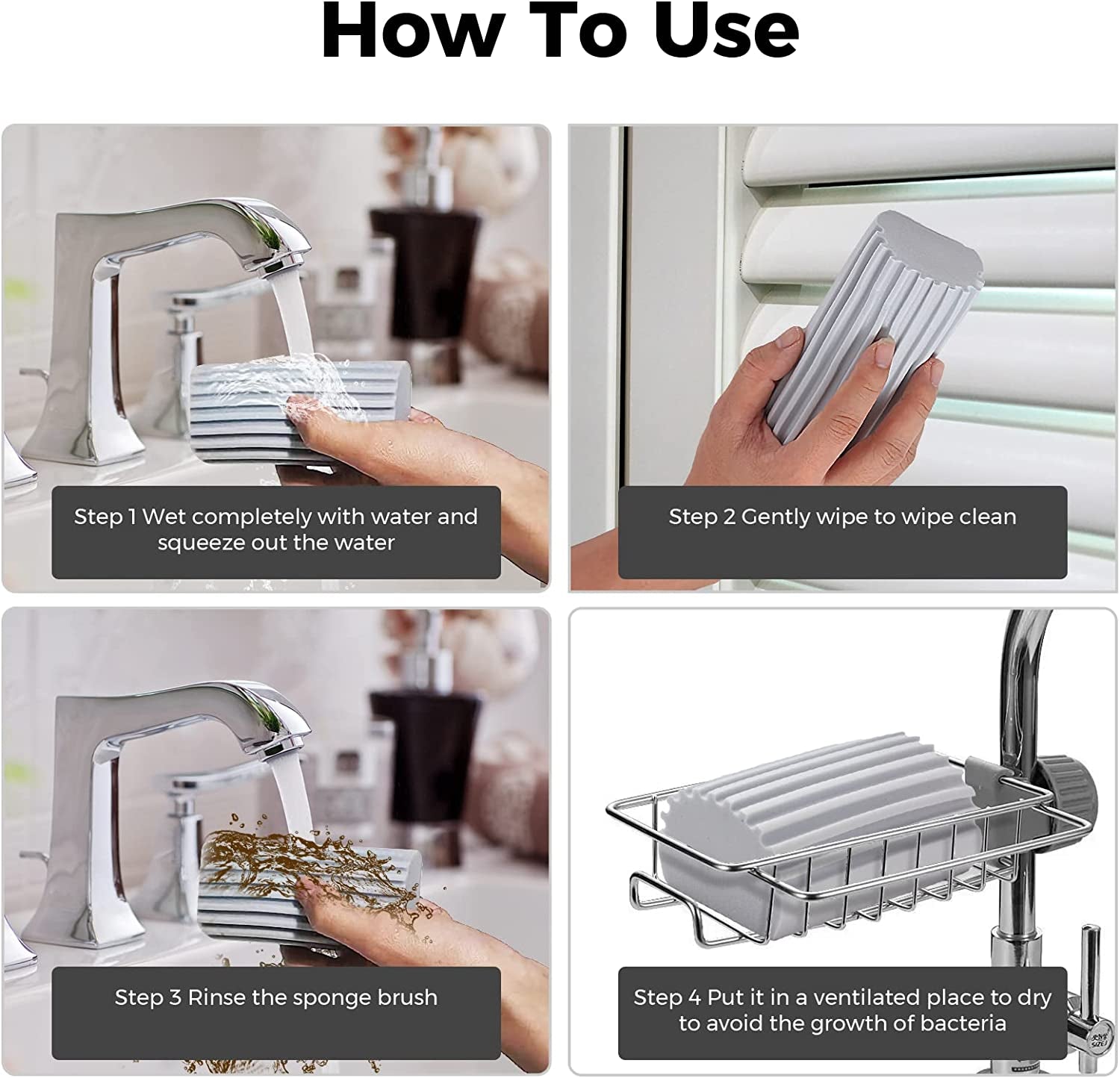 How To Use

Step 1 Wet completely with water and squeeze out the water

Step 2 Gently wipe to wipe clean

Step 3 Rinse the sponge brush

Step 4 Put it in a ventilated place to dry to avoid the growth of bacteria