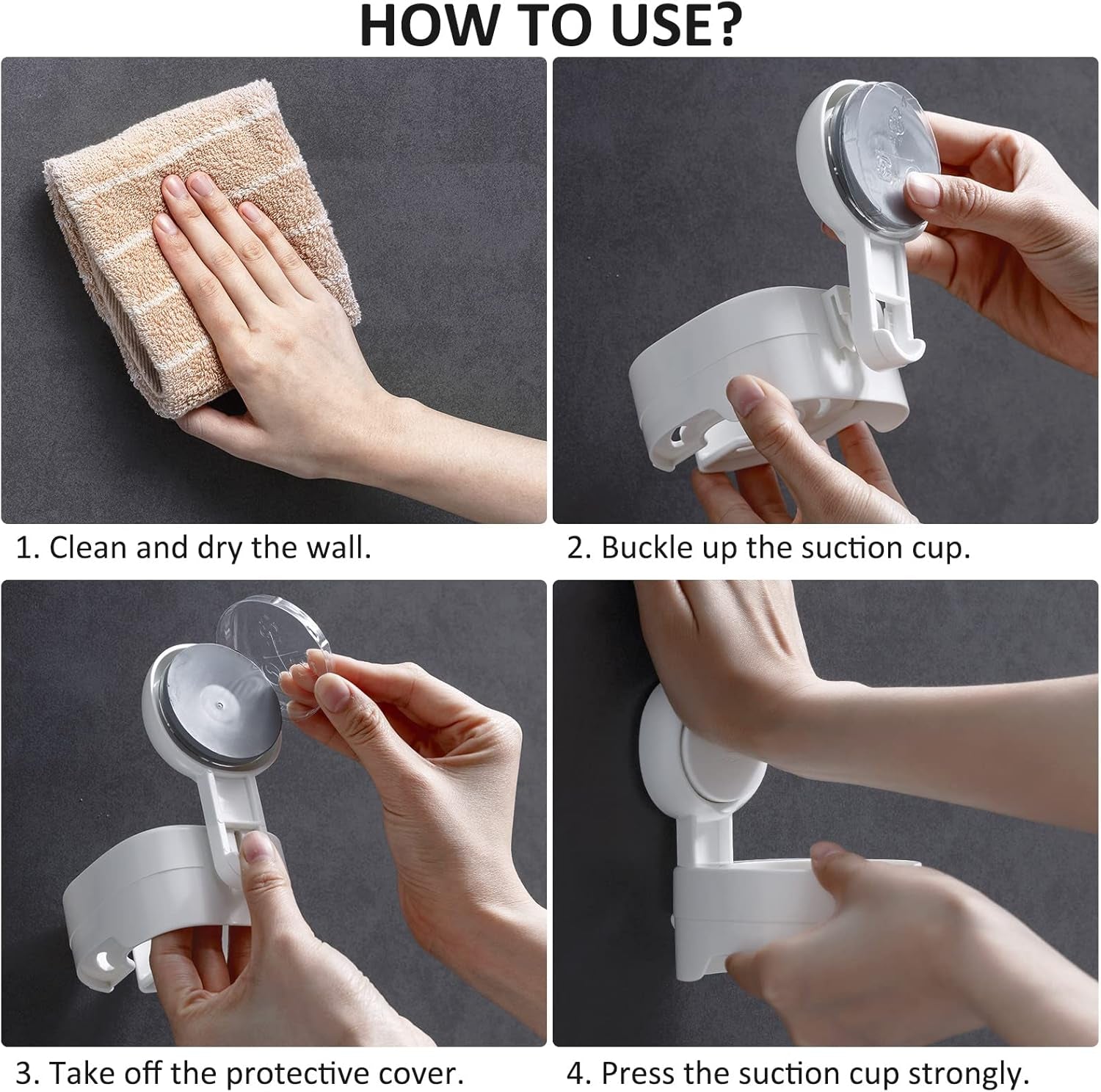 HOW TO USE?

1. Clean and dry the wall.

2. Buckle up the suction cup.

3. Take off the protective cover.

4. Press the suction cup strongly.