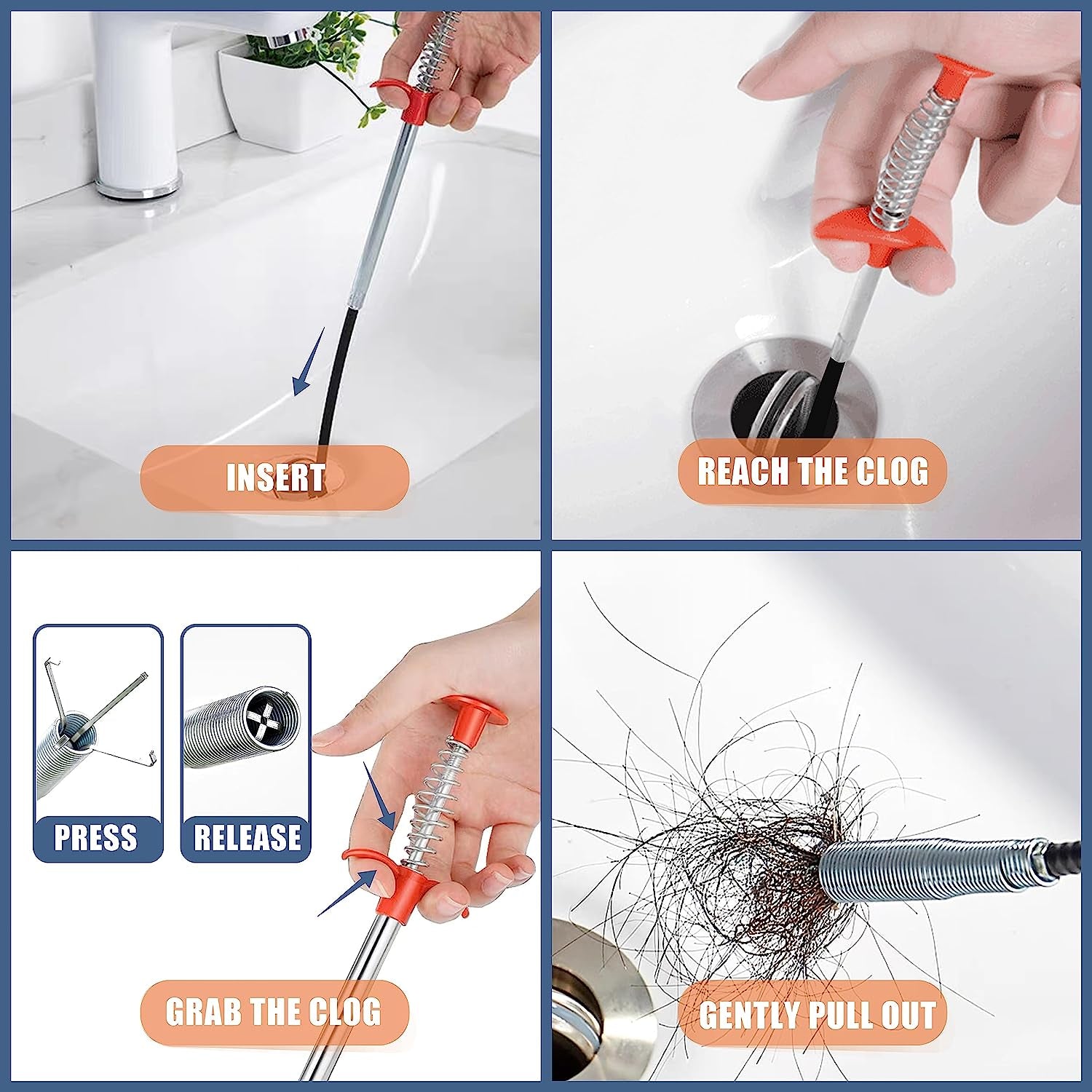 INSERT

REACH THE CLOG

PRESS

RELEASE

GRAB THE CLOG

GENTLY PULL OUT