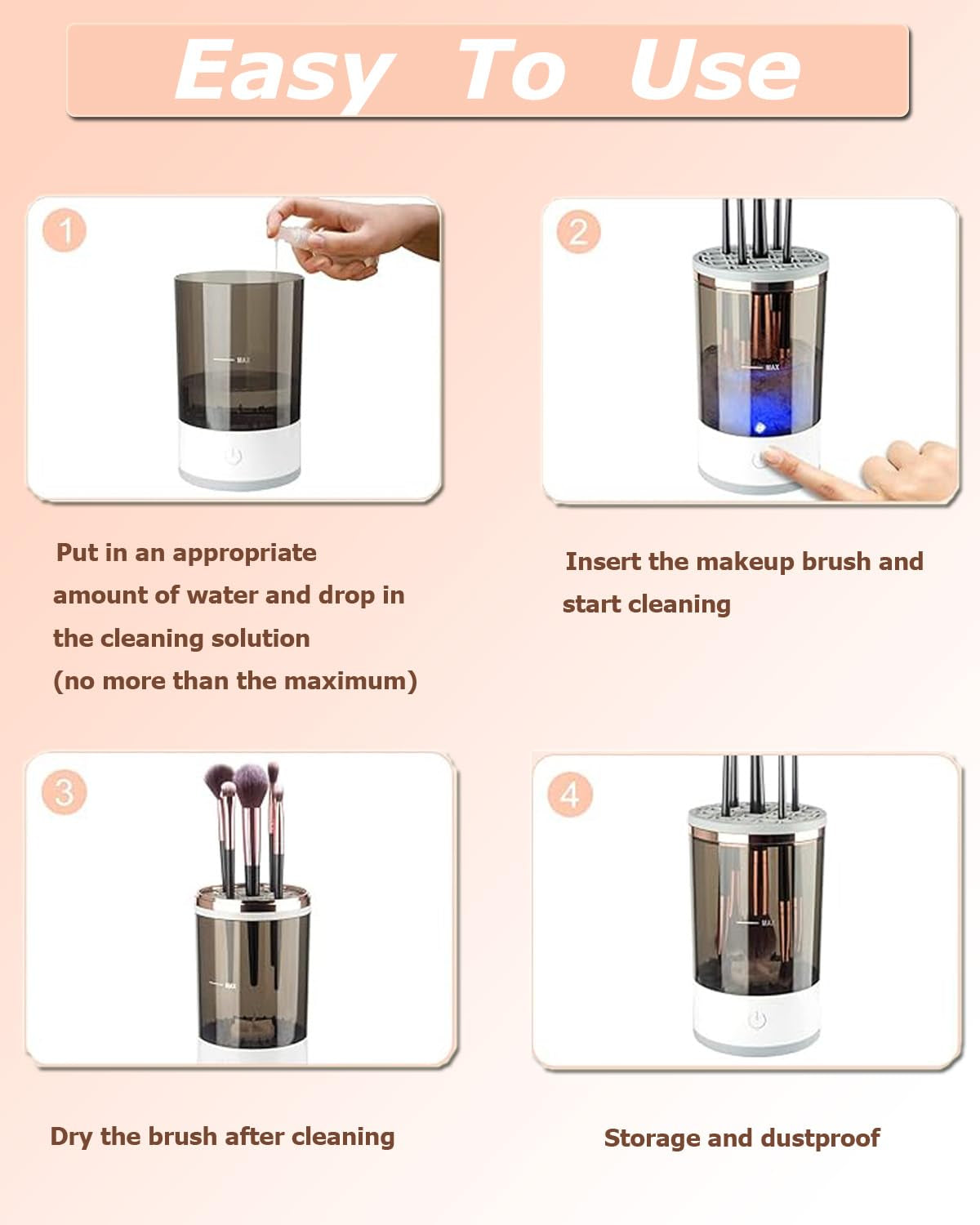 Easy To Use

1

MAX

Put in an appropriate amount of water and drop in the cleaning solution (no more than the maximum)

2

MAX

Insert the makeup brush and start cleaning

3

MAX

Dry the brush after cleaning

4

MAX

Storage and dustproof