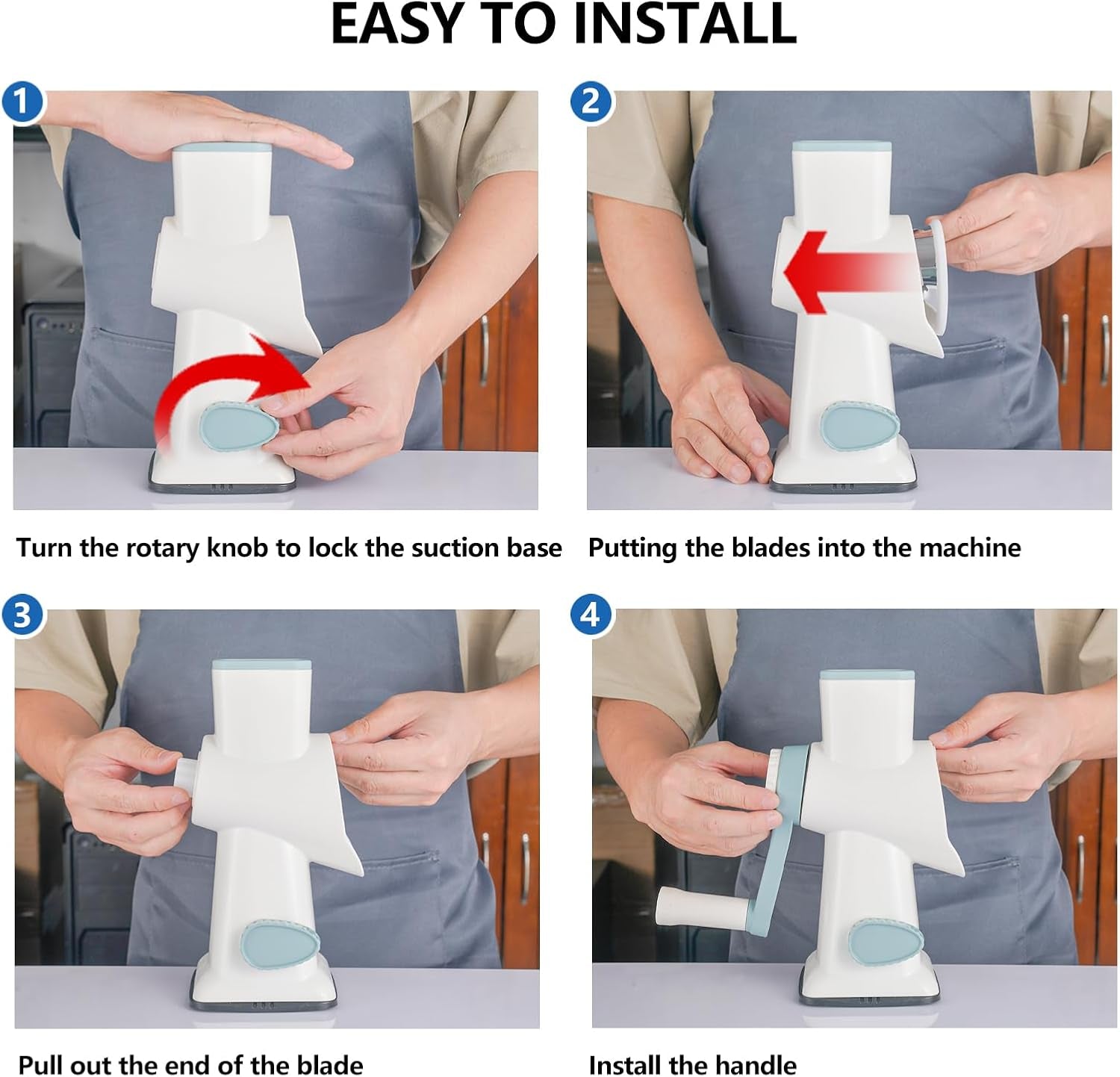 EASY TO INSTALL

1

Turn the rotary knob to lock the suction base

2

Putting the blades into the machine

3

Pull out the end of the blade

4

Install the handle