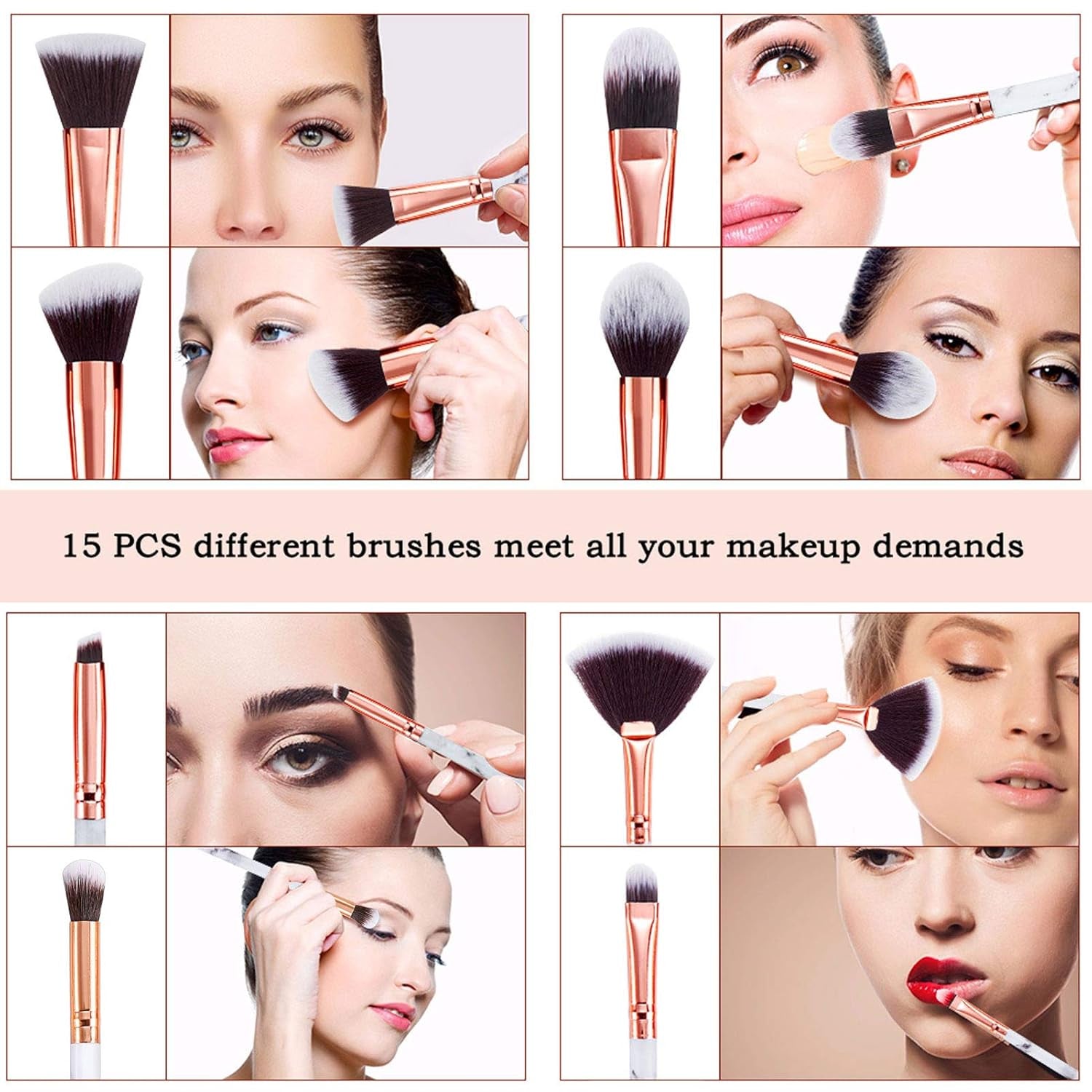 15 PCS different brushes meet all your makeup demands