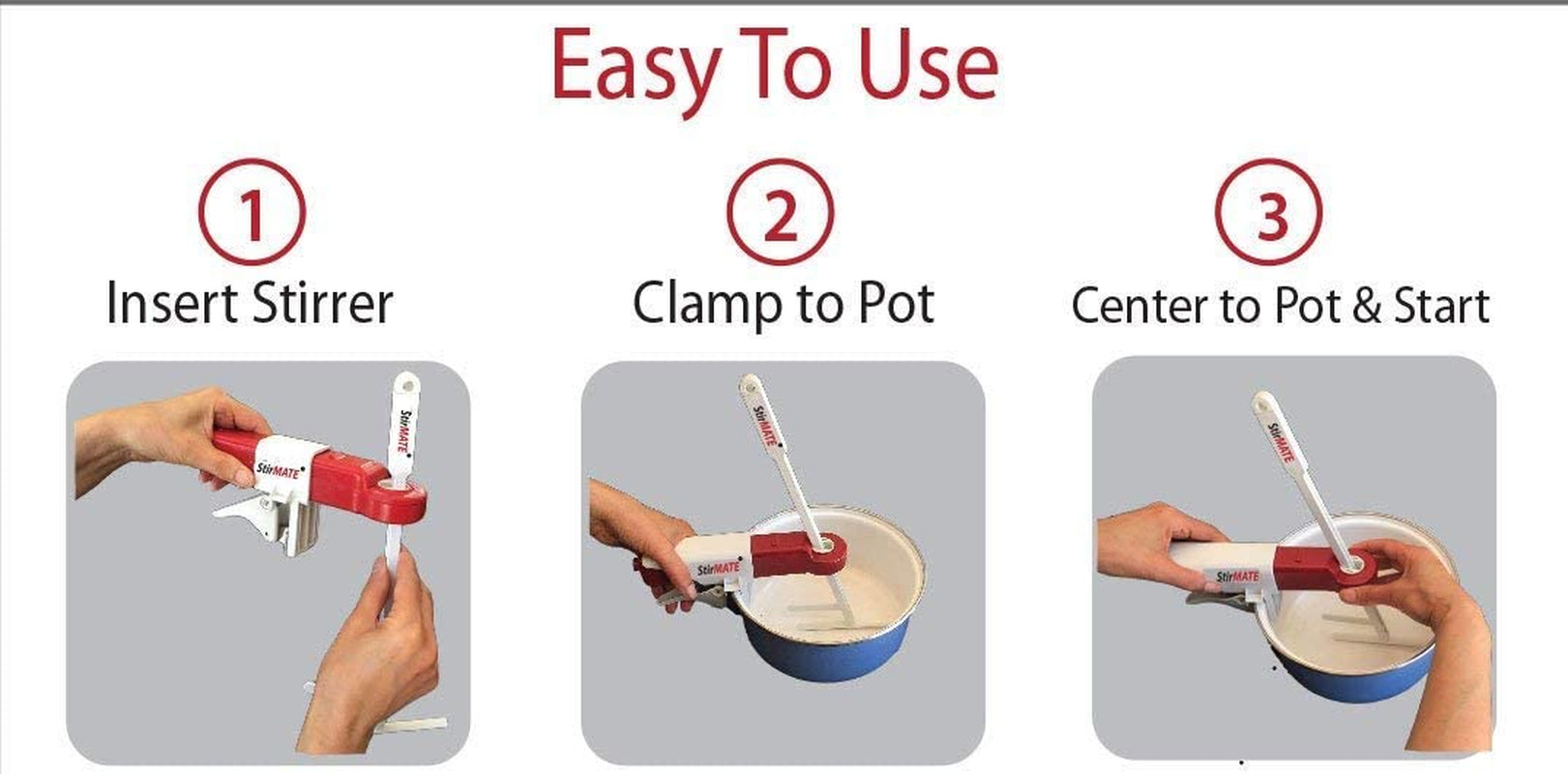 Easy To Use

1
Insert Stirrer

StirMATE
StirMATE

2
Clamp to Pot

StirMATE
StirMATE

3
Center to Pot & Start

StirMATE
StirMATE