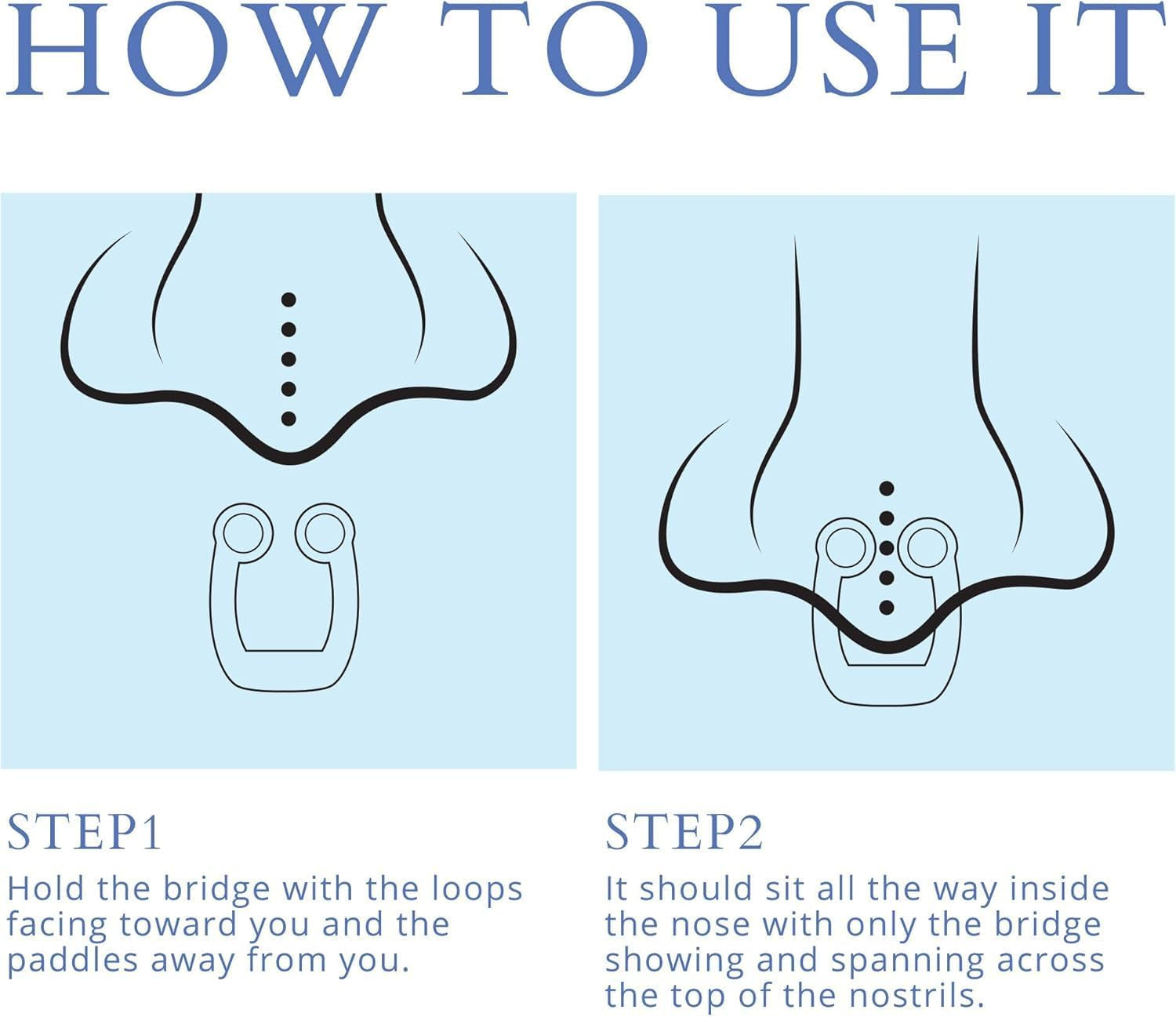 HOW TO USE IT

STEP1
Hold the bridge with the loops facing toward you and the paddles away from you.

STEP2
It should sit all the way inside the nose with only the bridge showing and spanning across the top of the nostrils.