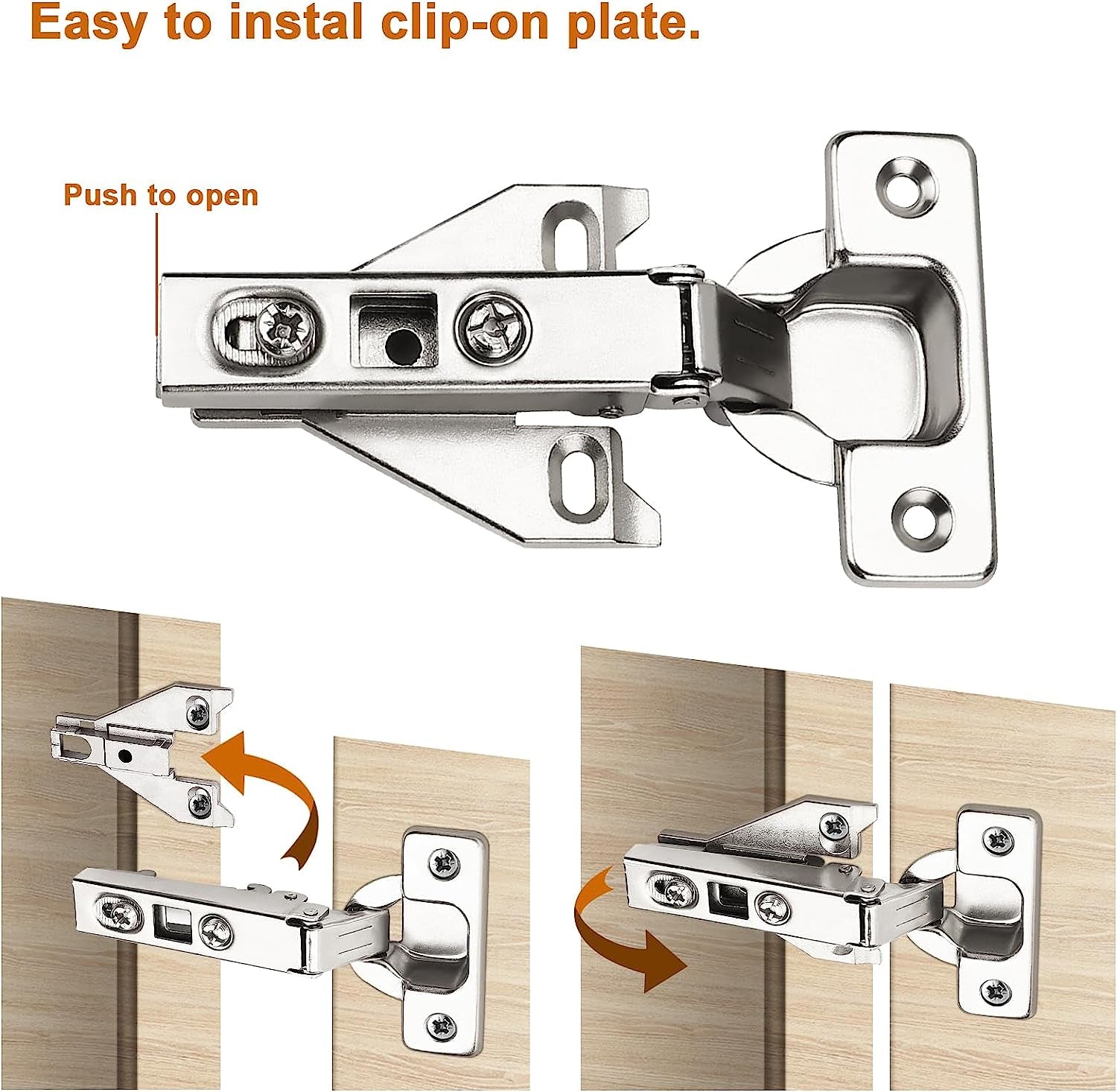 Easy to instal clip-on plate.

Push to open