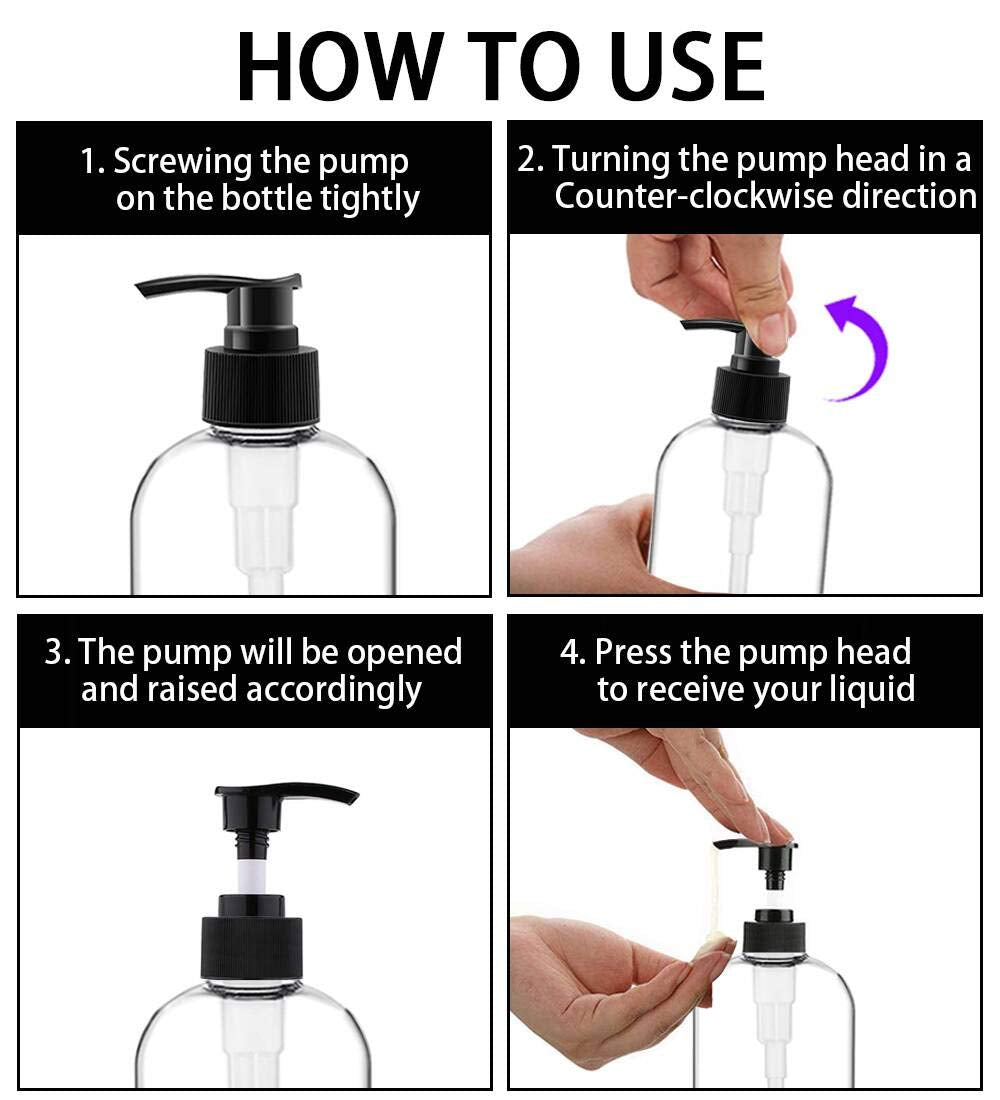 HOW TO USE

1. Screwing the pump on the bottle tightly

2. Turning the pump head in a Counter-clockwise direction

3. The pump will be opened and raised accordingly

4. Press the pump head to receive your liquid