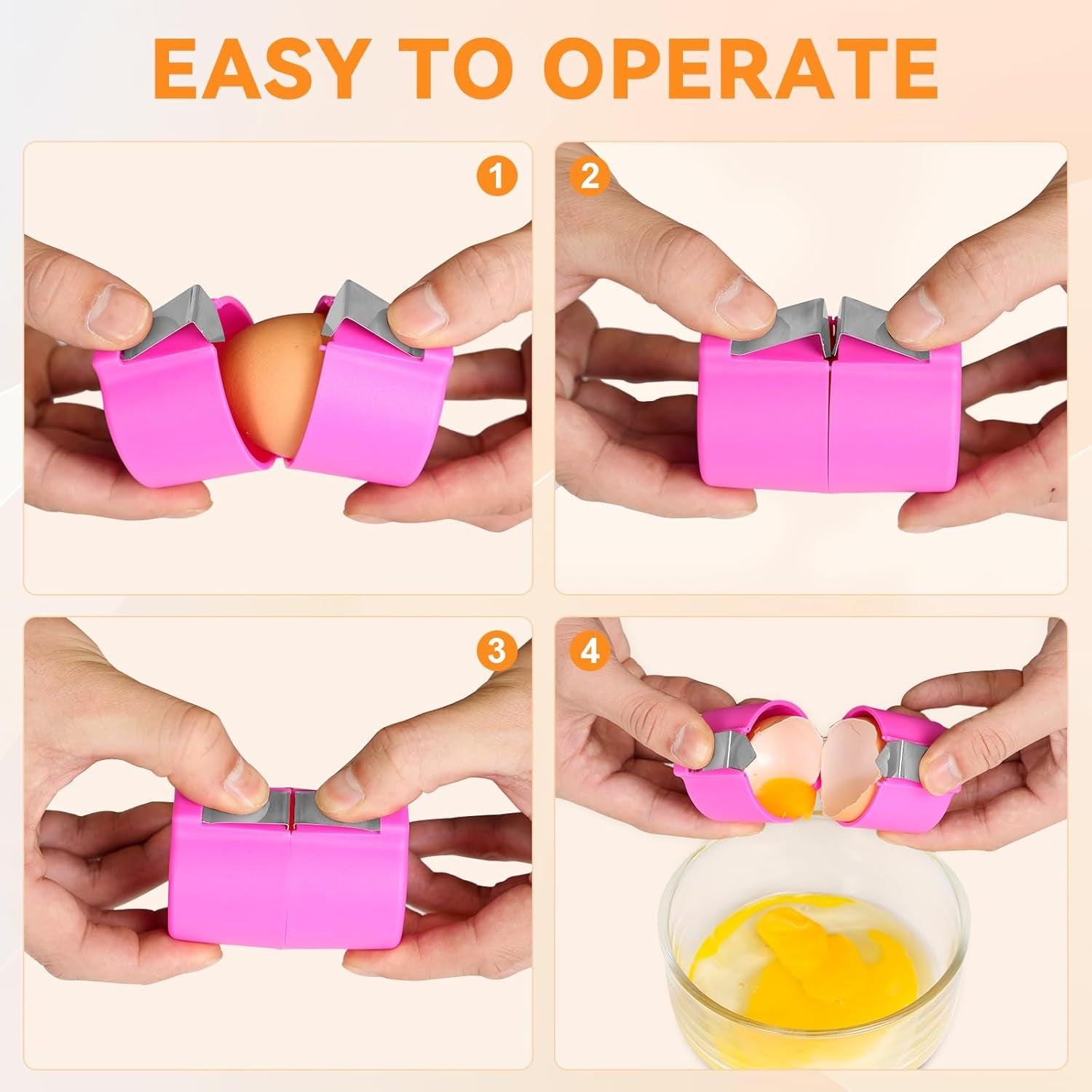 EASY TO OPERATE

1

2

3

4