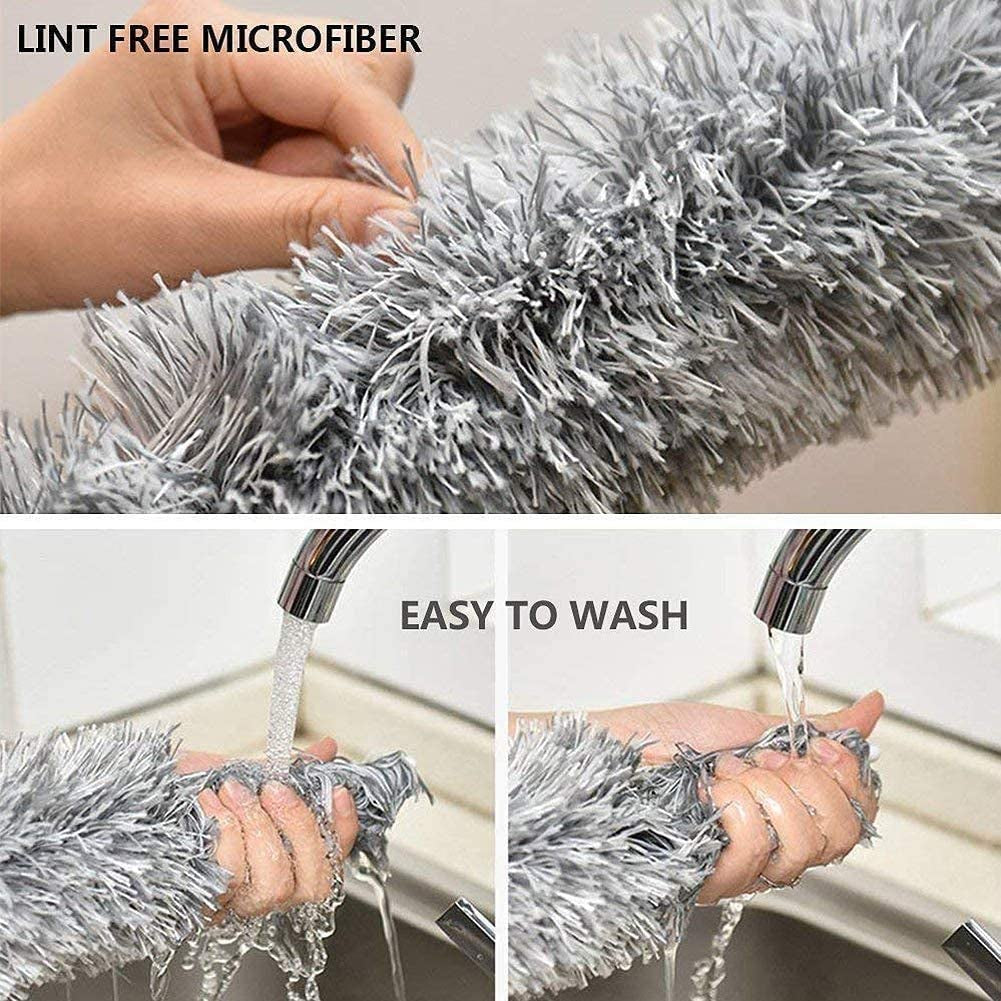 LINT FREE MICROFIBER

EASY TO WASH