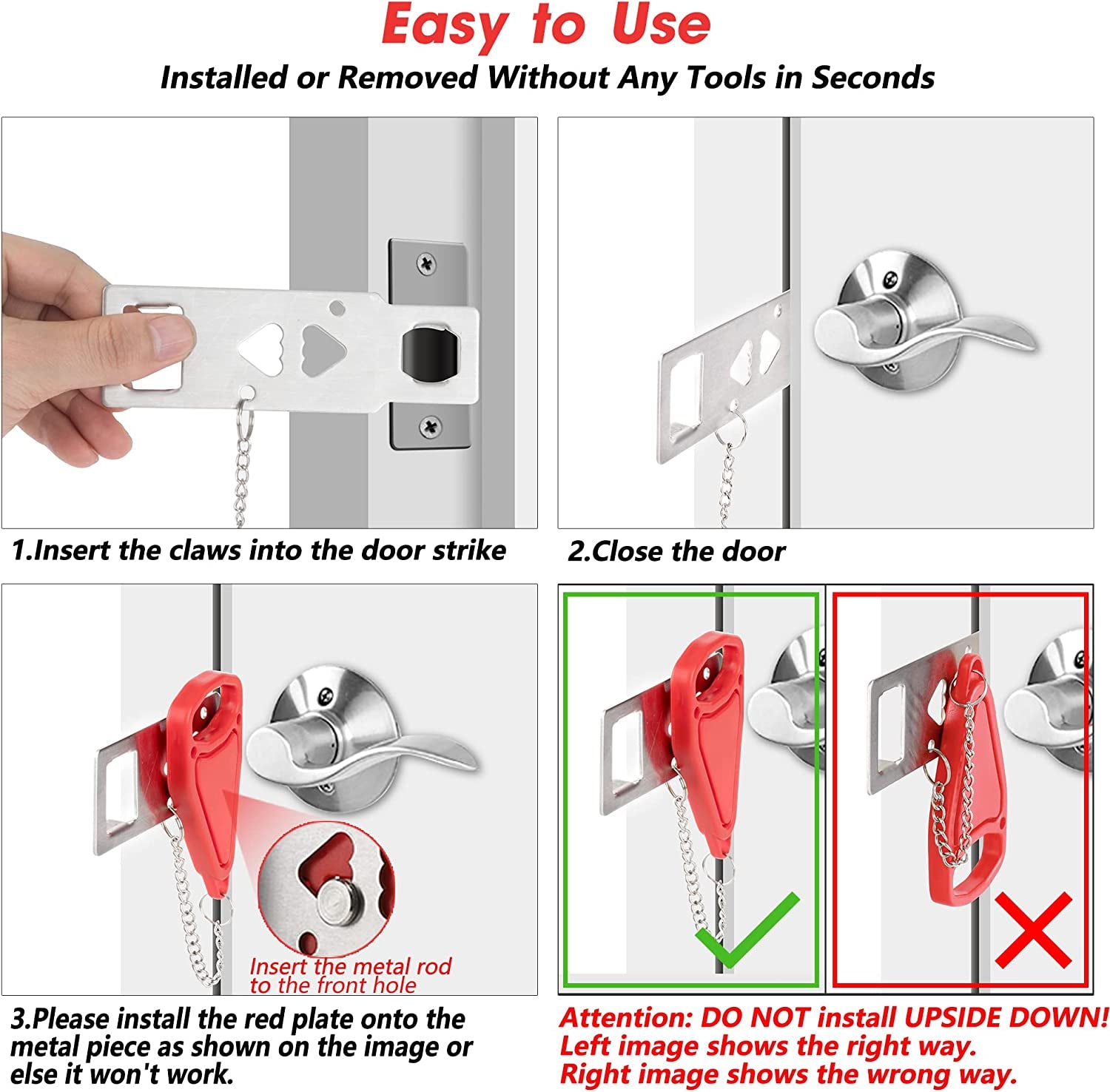 Easy to Use

Installed or Removed Without Any Tools in Seconds

1.Insert the claws into the door strike

2.Close the door

Insert the metal rod to the front hole

3.Please install the red plate onto the metal piece as shown on the image or else it won't work.

Attention: DO NOT install UPSIDE DOWN! Left image shows the right way. Right image shows the wrong way.