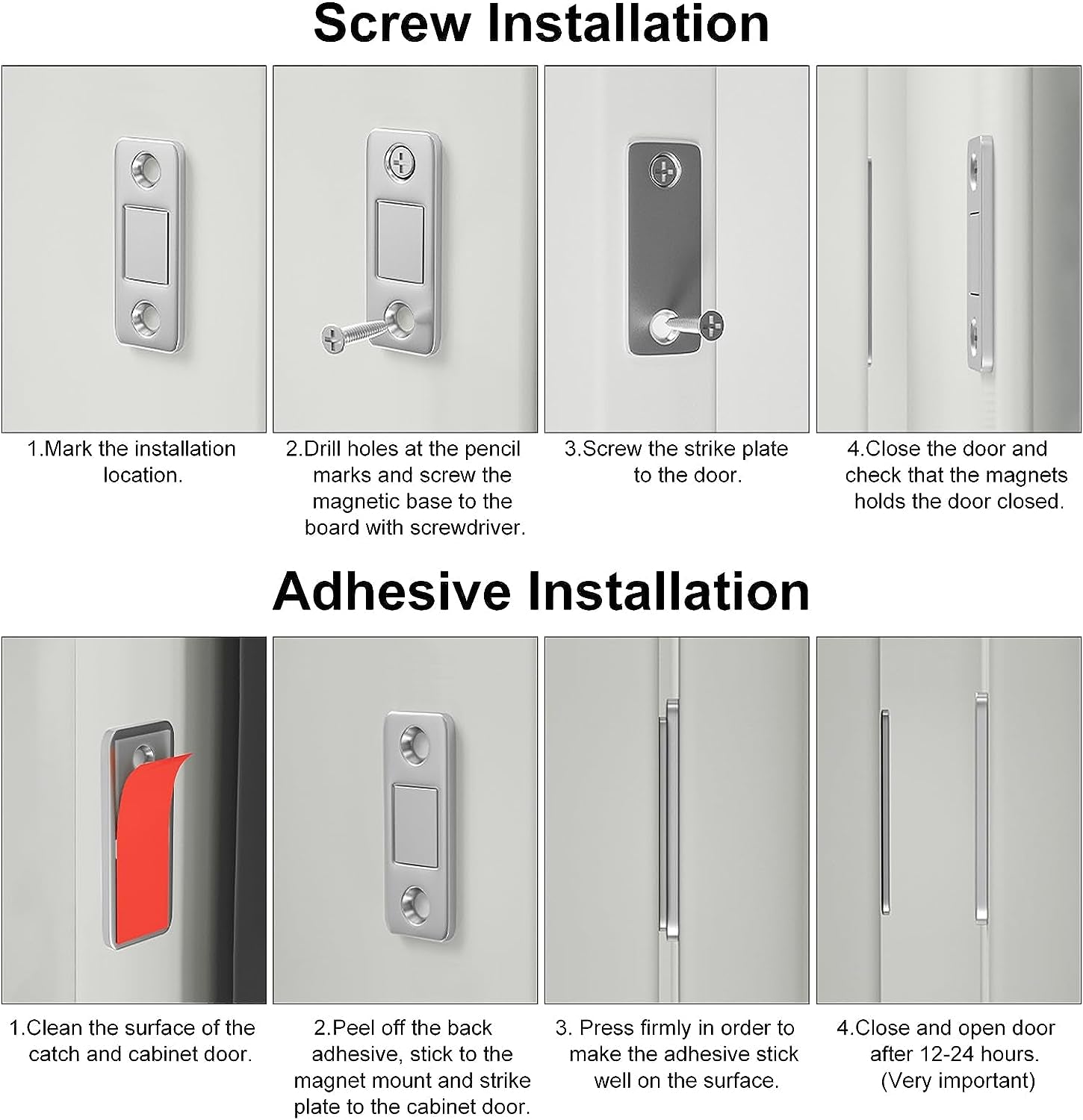 Screw Installation

1.Mark the installation location.

2.Drill holes at the pencil marks and screw the magnetic base to the board with screwdriver.

3.Screw the strike plate to the door.

4.Close the door and check that the magnets holds the door closed.

Adhesive Installation

1.Clean the surface of the catch and cabinet door.

2.Peel off the back adhesive, stick to the magnet mount and strike plate to the cabinet door.

3. Press firmly in order to make the adhesive stick well on the surface.

4.Close and open door after 12-24 hours. (Very important)