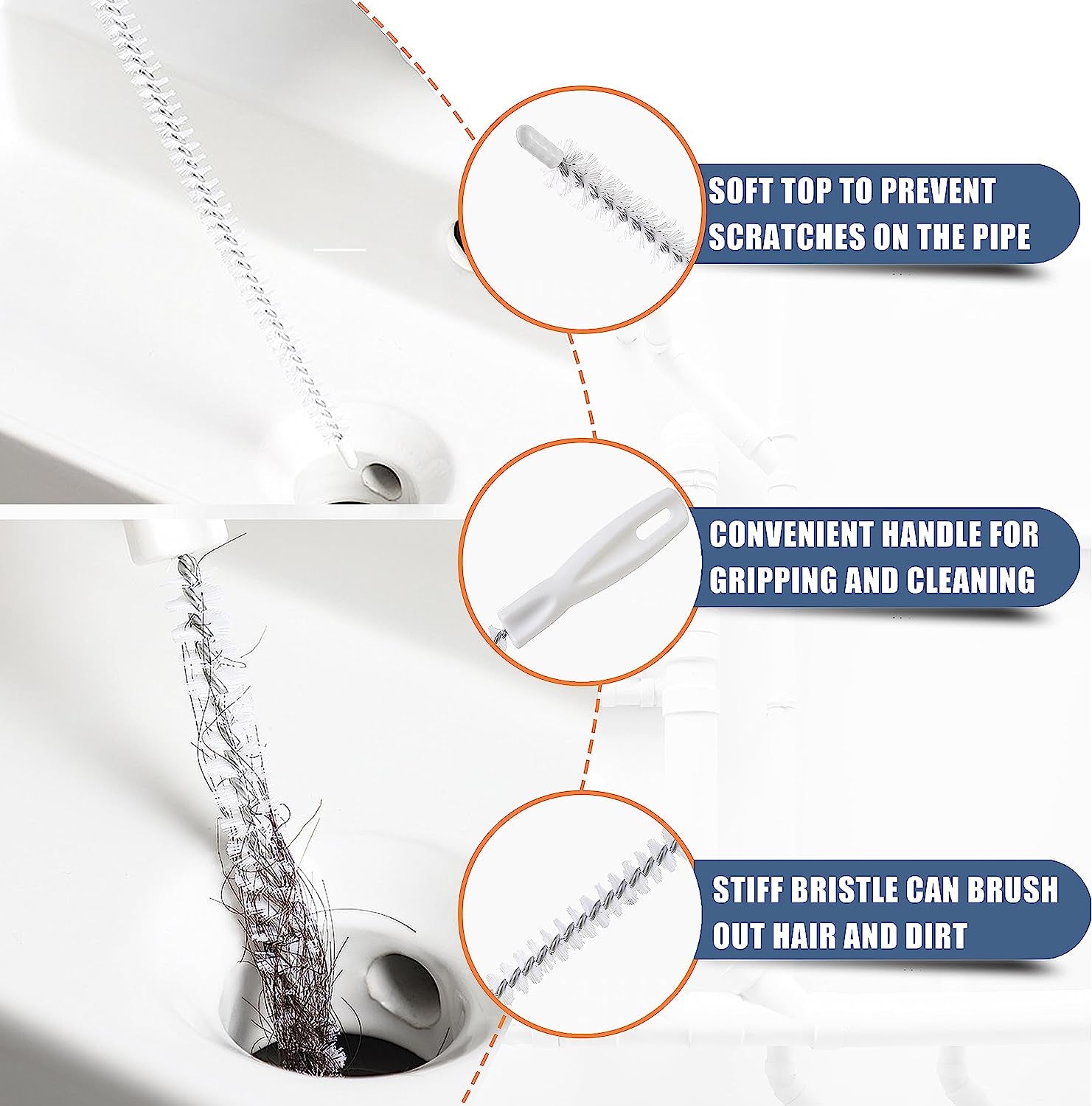 SOFT TOP TO PREVENT SCRATCHES ON THE PIPE

CONVENIENT HANDLE FOR GRIPPING AND CLEANING

STIFF BRISTLE CAN BRUSH OUT HAIR AND DIRT