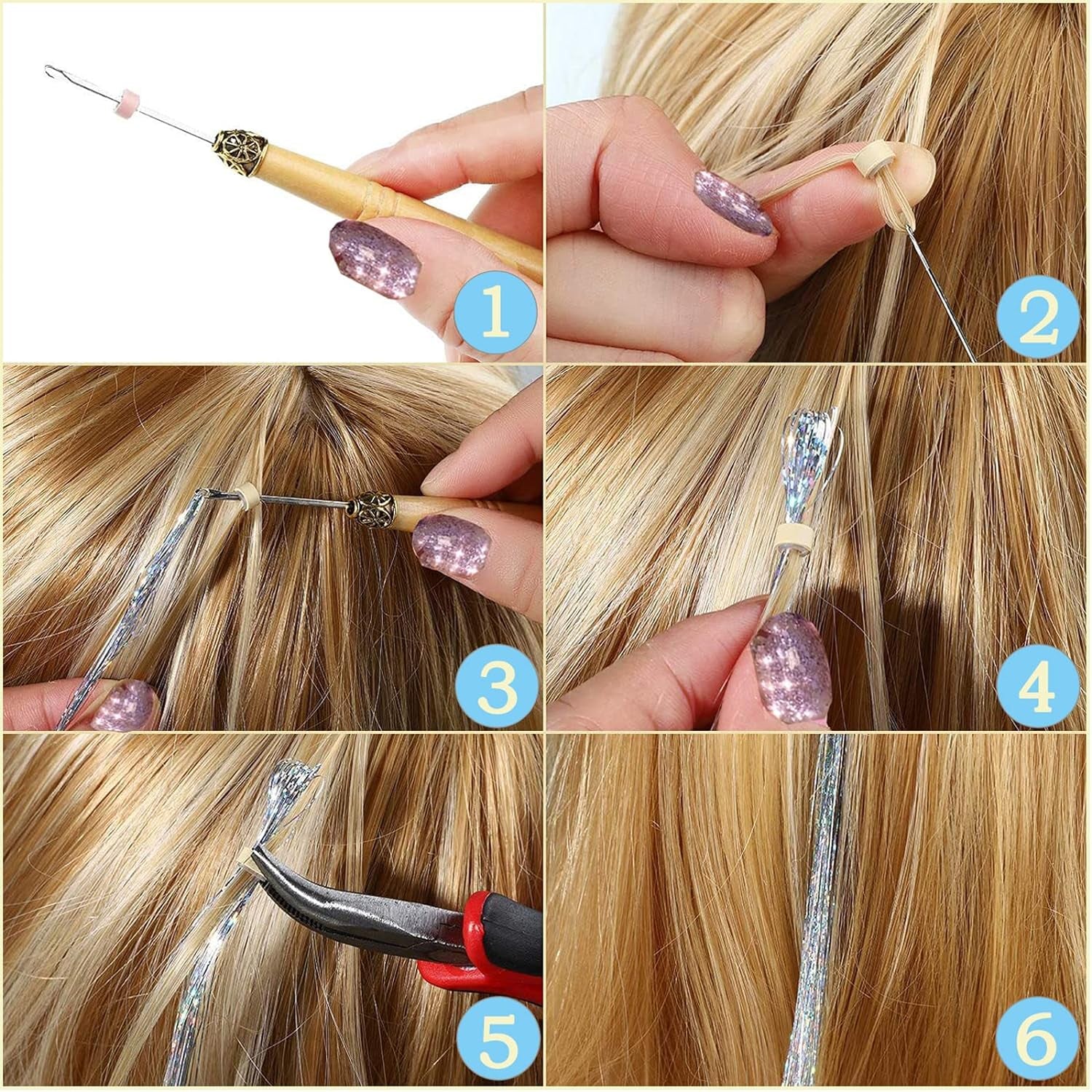 1

2

3

4

5

6